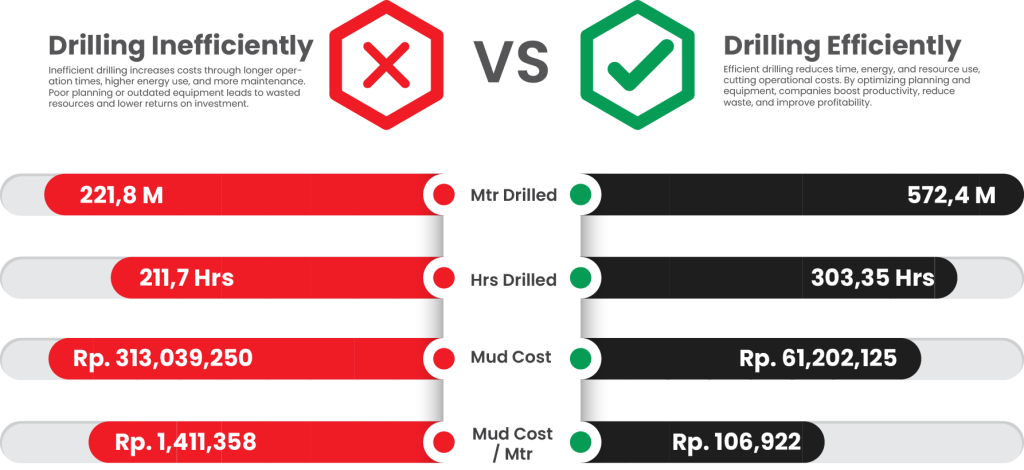 Drilling Inefficiently

Inefficient drilling increases costs through longer operation times, higher energy use, and more maintenance. Poor planning or outdated equipment leads to wasted resources and lower returns on investment.

VS

Drilling Efficiently

Efficient drilling reduces time, energy, and resource use, cutting operational costs. By optimizing planning and equipment, companies boost productivity, reduce waste, and improve profitability.

221,8 M
Mtr Drilled
572,4 M

211,7 Hrs
Hrs Drilled
303,35 Hrs

Rp. 313,039,250
Mud Cost
Rp. 61,202,125

Rp. 1,411,358
Mud Cost / Mtr
Rp. 106,922